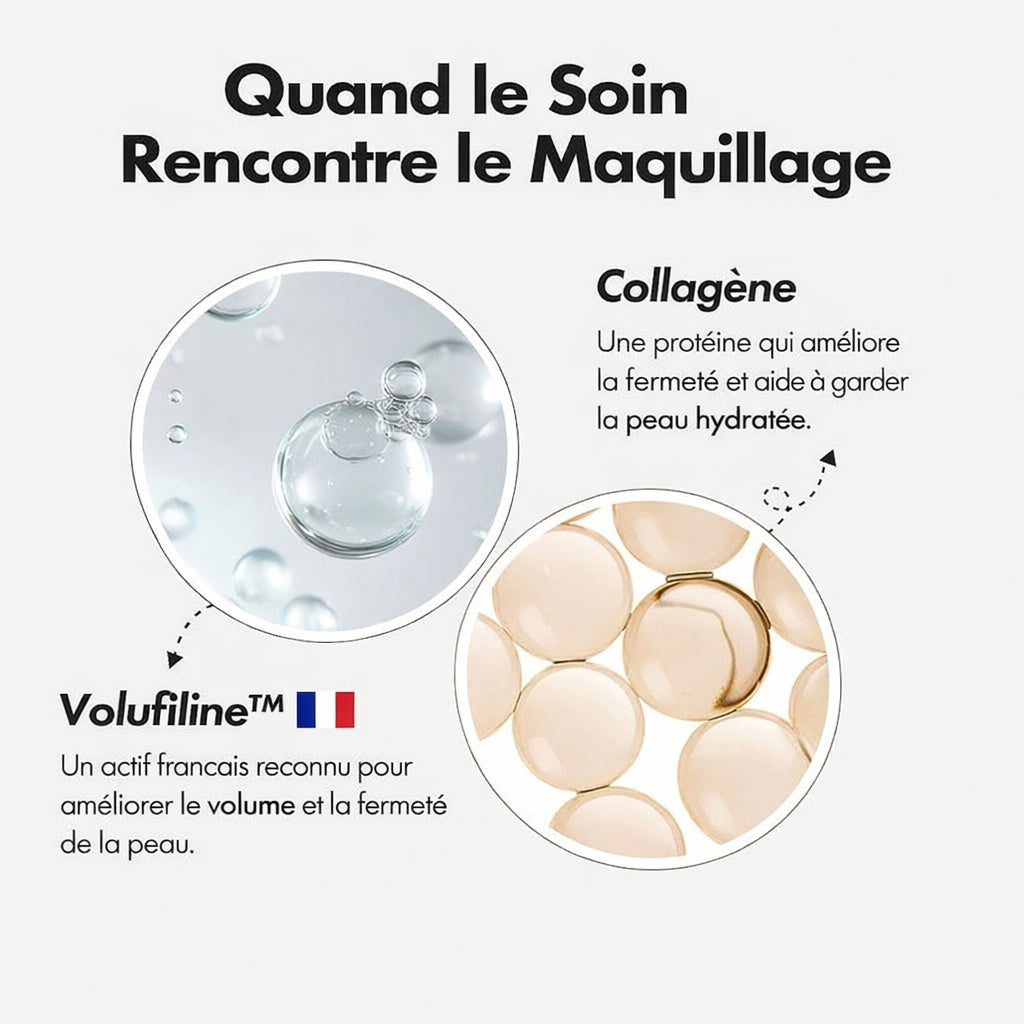 Quand le Soin
Rencontre le Maquillage

Collagène

Une protéine qui améliore la fermeté et aide à garder la peau hydratée.

Volufiline™

Un actif francais reconnu pour améliorer le volume et la fermeté de la peau.